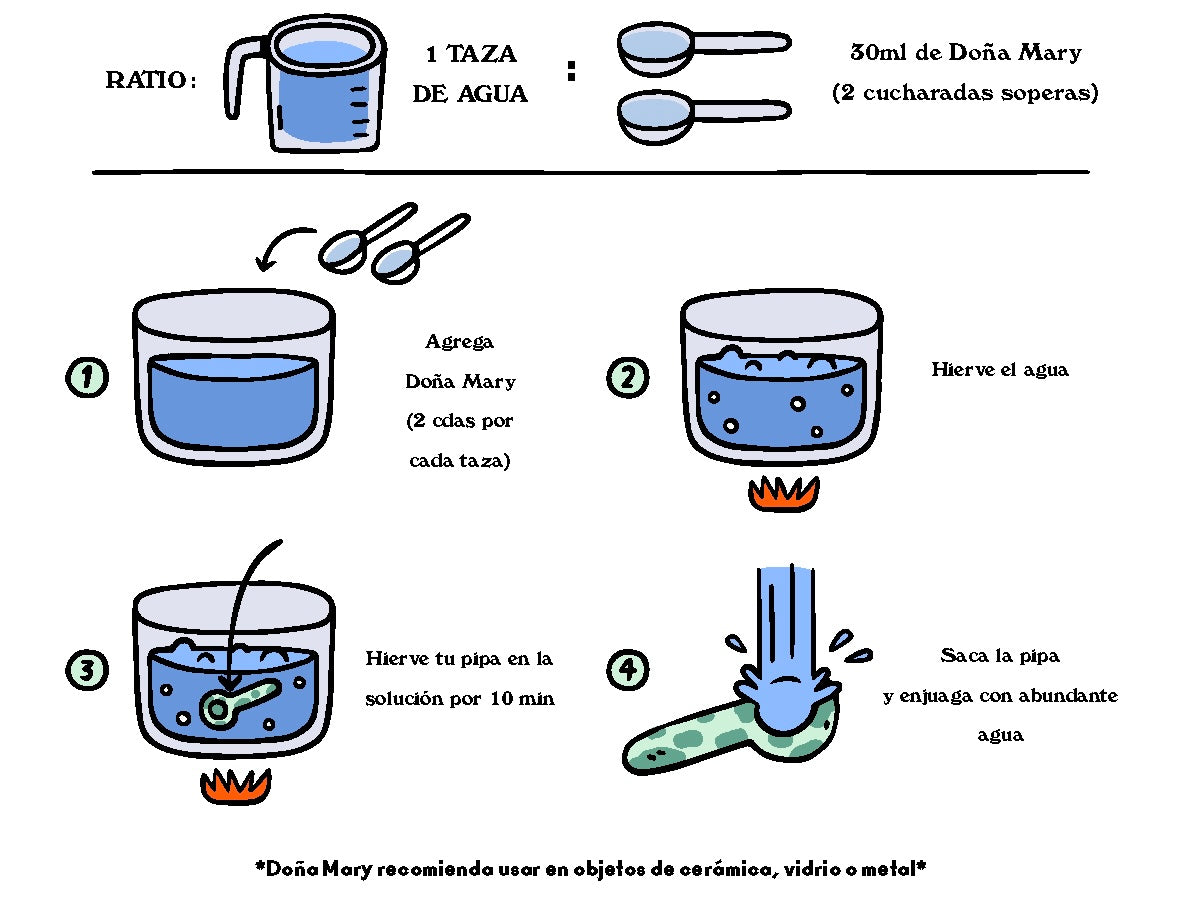 RATIO: 1 TAZA DE AGUA : 30ml de Doña Mary (2 cucharadas soperas)

1 Agrega Doña Mary (2 cdas por cada taza)

2 Hierve el agua

3 Hierve tu pipa en la solución por 10 min

4 Saca la pipa y enjuaga con abundante agua

*Doña Mary recomienda usar en objetos de cerámica, vidrio o metal*