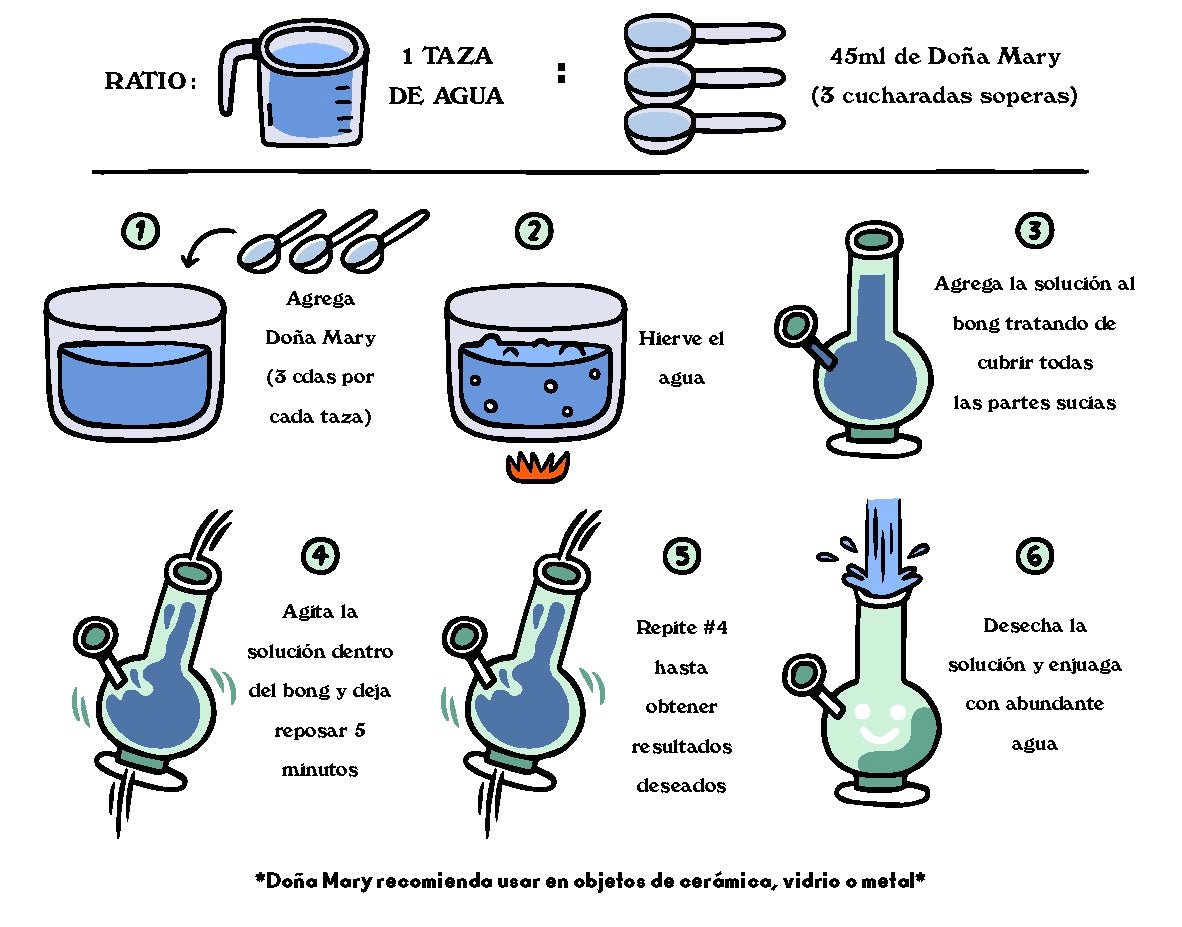 RATIO: 1 TAZA DE AGUA : 45ml de Doña Mary (3 cucharadas soperas)

1
Agrega Doña Mary (3 cdas por cada taza)

2
Hierve el agua

3
Agrega la solución al bong tratando de cubrir todas las partes sucias

4
Agita la solución dentro del bong y deja reposar 5 minutos

5
Repite #4 hasta obtener resultados deseados

6
Desecha la solución y enjuaga con abundante agua

*Doña Mary recomienda usar en objetos de cerámica, vidrio o metal*